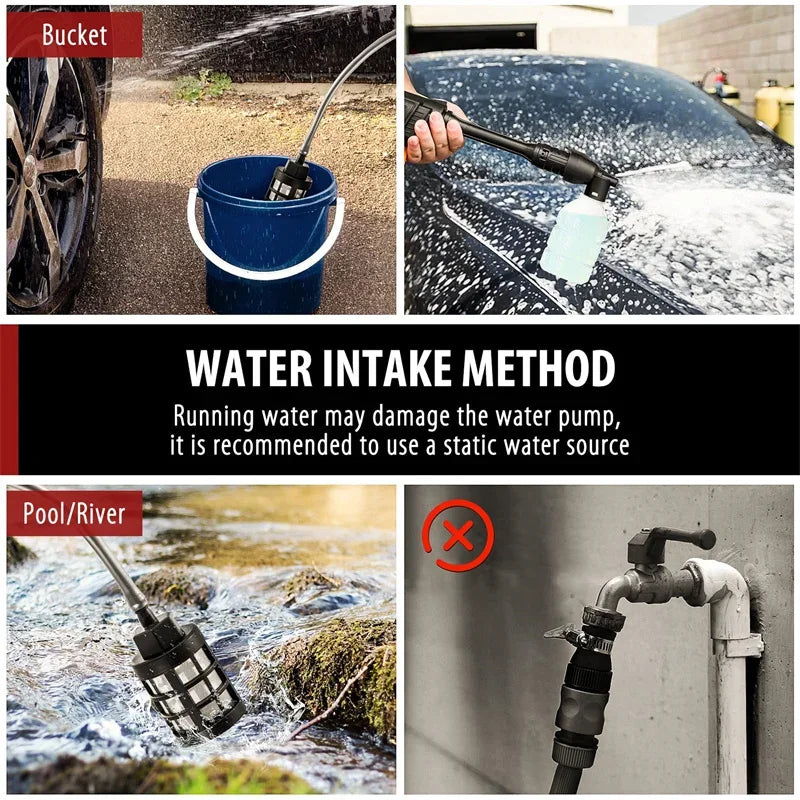 Bucket

WATER INTAKE METHOD

Running water may damage the water pump, it is recommended to use a static water source

Pool/River